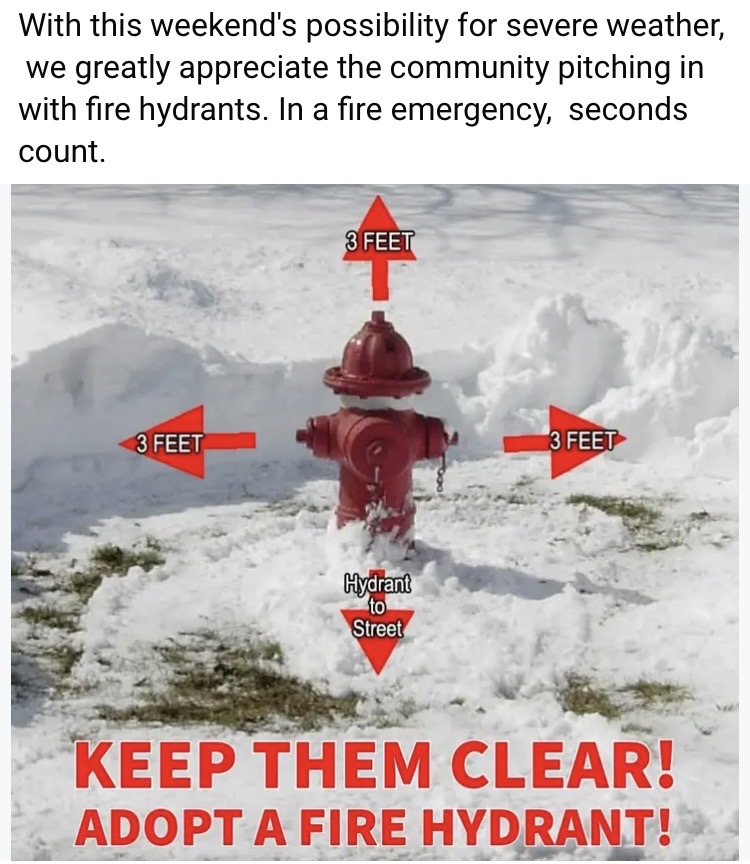 With this weekend's possibility for severe weather, we greatly appreciate the community pitching in with fire hydrants. In a fire emergency, seconds count.

3 FEET

3 FEET

3 FEET

Hydrant to Street

KEEP THEM CLEAR!
ADOPT A FIRE HYDRANT!